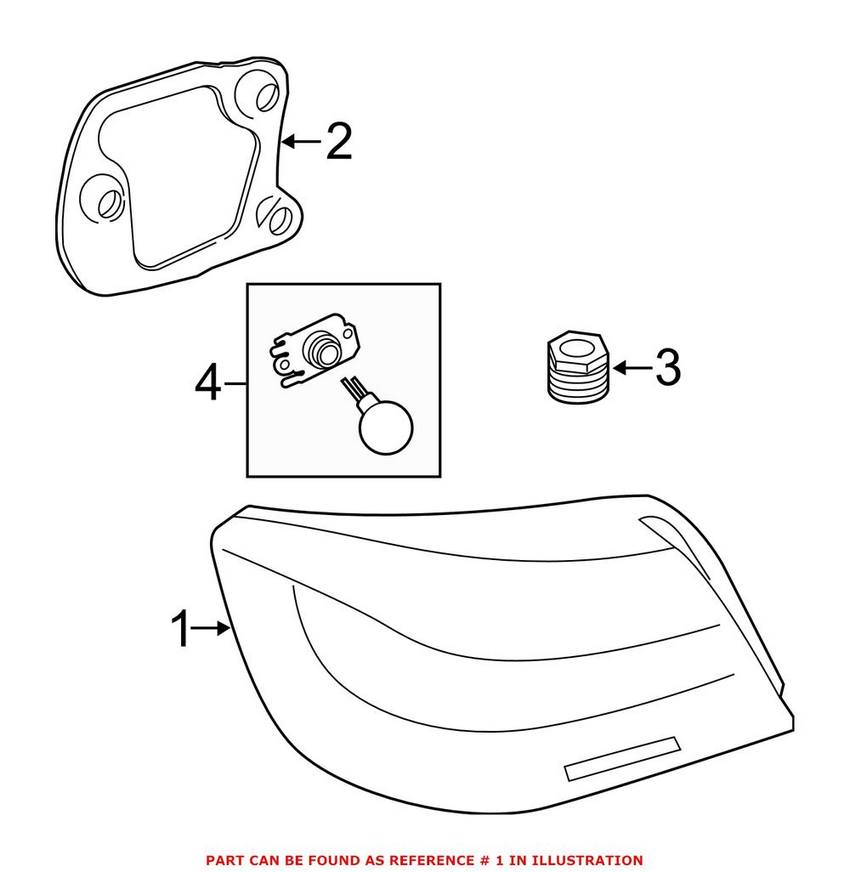 2

4

3

1

PART CAN BE FOUND AS REFERENCE # 1 IN ILLUSTRATION